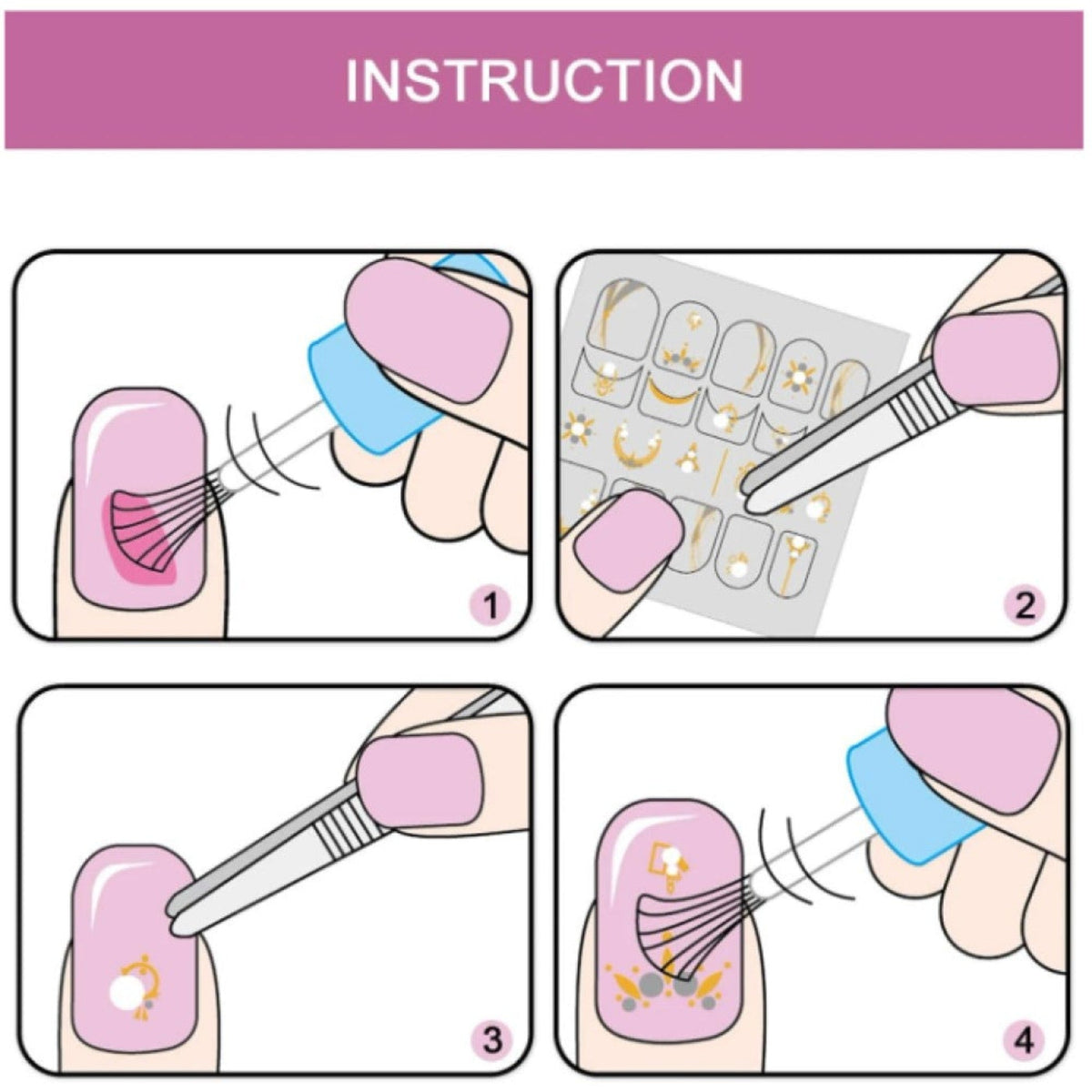 INSTRUCTION

1

2

3

4